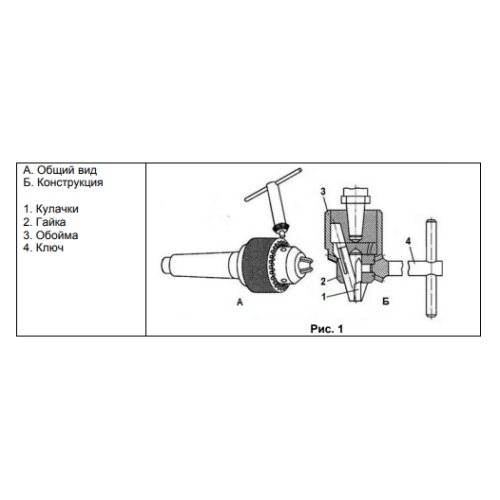 А. Общий вид
Б. Конструкция

1. Кулачки
2. Гайка
3. Обойма
4. Ключ

3
4
2
1
А
Б
Рис. 1