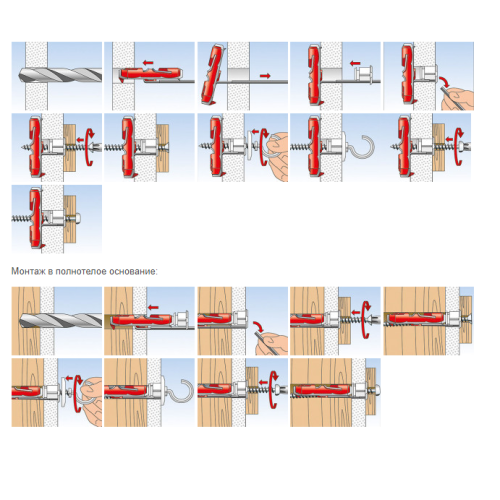 Монтаж в полнотелое основание: