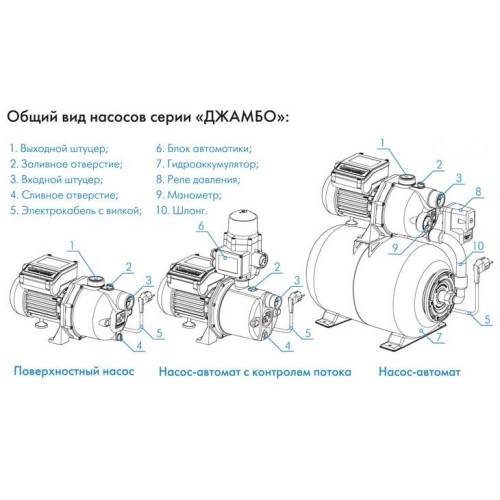 Общий вид насосов серии «ДЖАМБО»:

1. Выходной штуцер;
2. Заливное отверстие;
3. Входной штуцер;
4. Сливное отверстие;
5. Электрокабель с вилкой;

6. Блок автоматики;
7. Гидроаккумулятор;
8. Реле давления;
9. Манометр;
10. Шланг.

1
2
3
5
4

Поверхностный насос

6
2
3
5
4

Насос-автомат с контролем потока

1
2
3
8
9
10
5
7

Насос-автомат