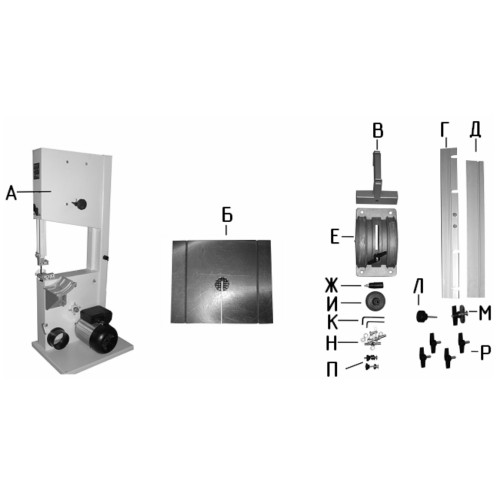 А
Б
В
Г
Д
Е
Ж
И
К
Н
П
Л
М
Р